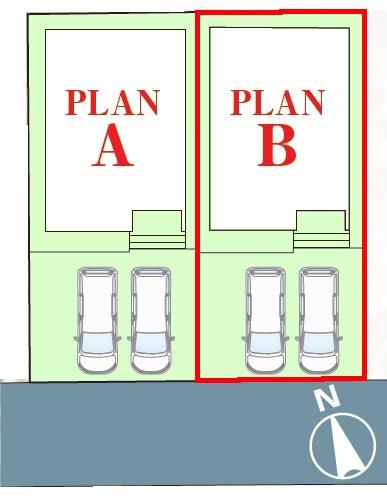 PLAN
A

PLAN
B

N