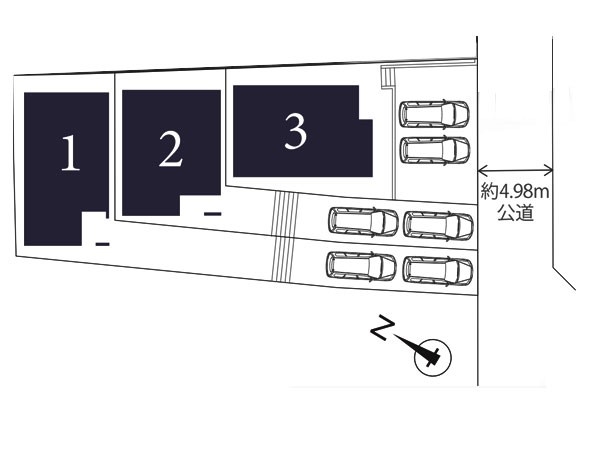 1
2
3
約4.98m
公道
N